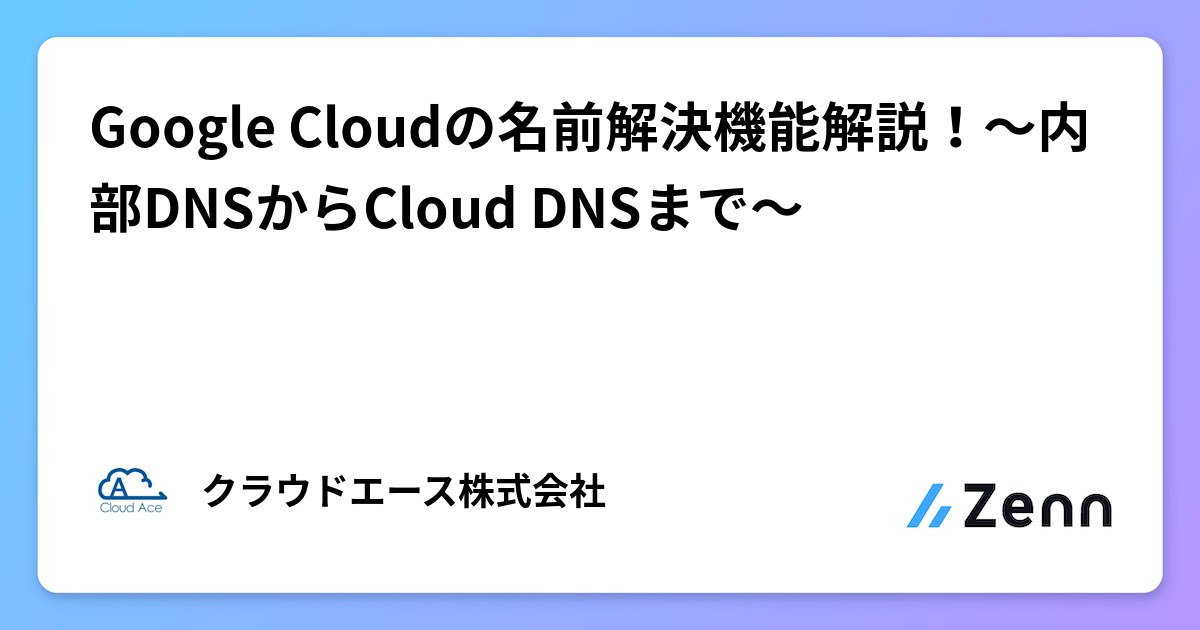 Google Cloudの名前解決機能解説！〜内部DNSからCloud DNSまで〜

Cloud Ace

クラウドエース株式会社

Zenn