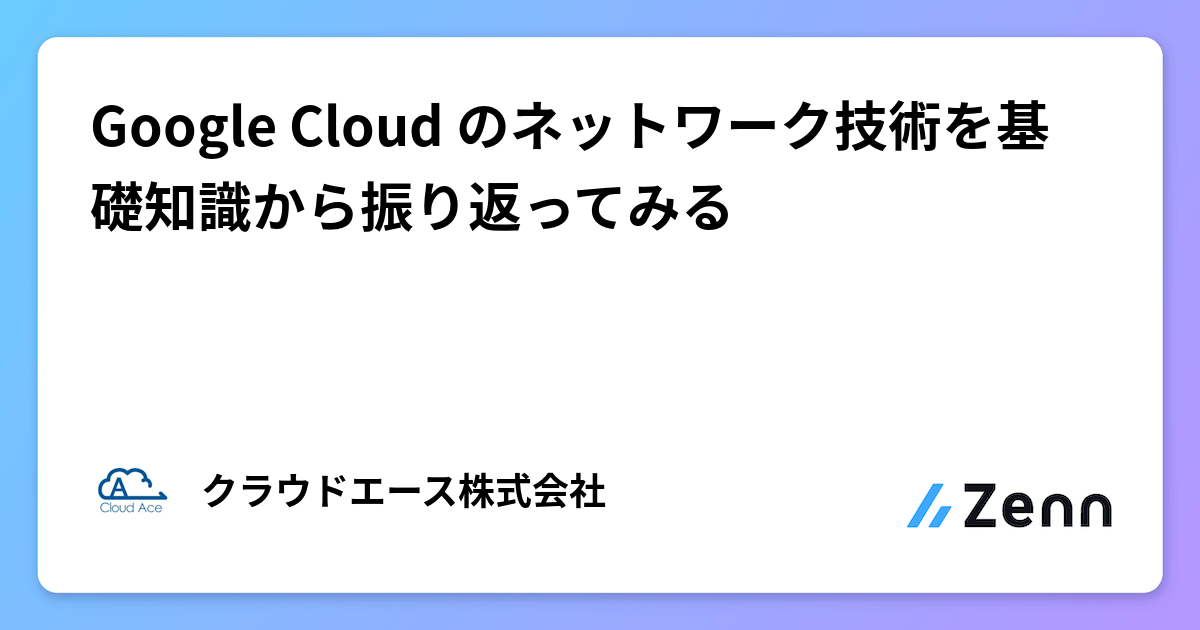 Google Cloud のネットワーク技術を基礎知識から振り返ってみる

Cloud Ace

クラウドエース株式会社

Zenn