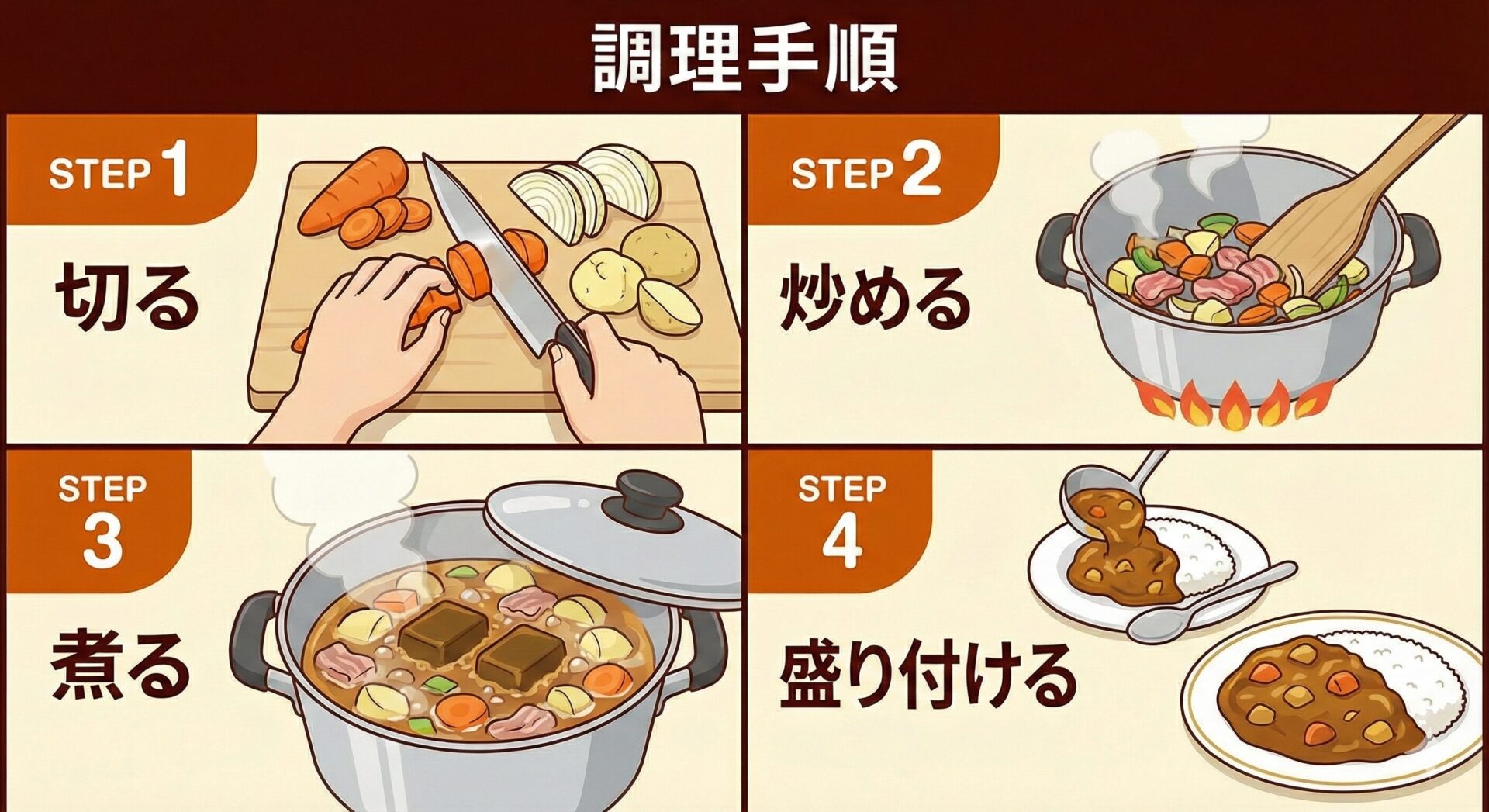 調理手順

STEP 1
切る

STEP 2
炒める

STEP 3
煮る

STEP 4
盛り付ける